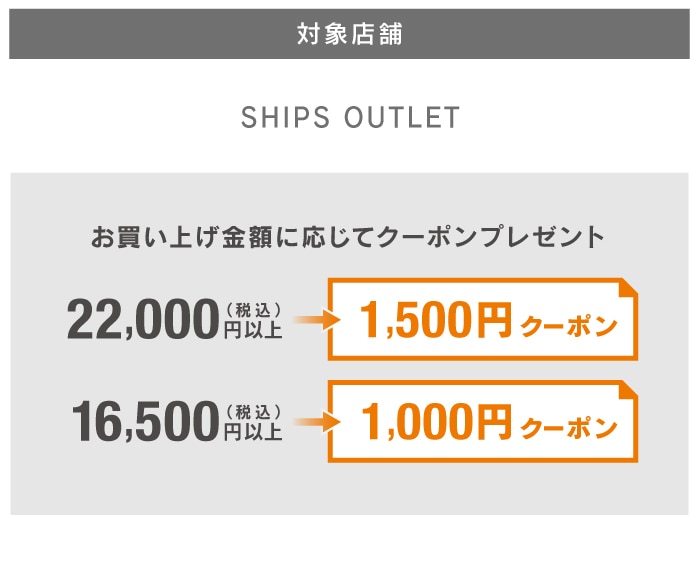 対象店舗

SHIPS OUTLET

お買い上げ金額に応じてクーポンプレゼント

22,000(税込)円以上

1,500円クーポン

16,500(税込)円以上

1,000円クーポン