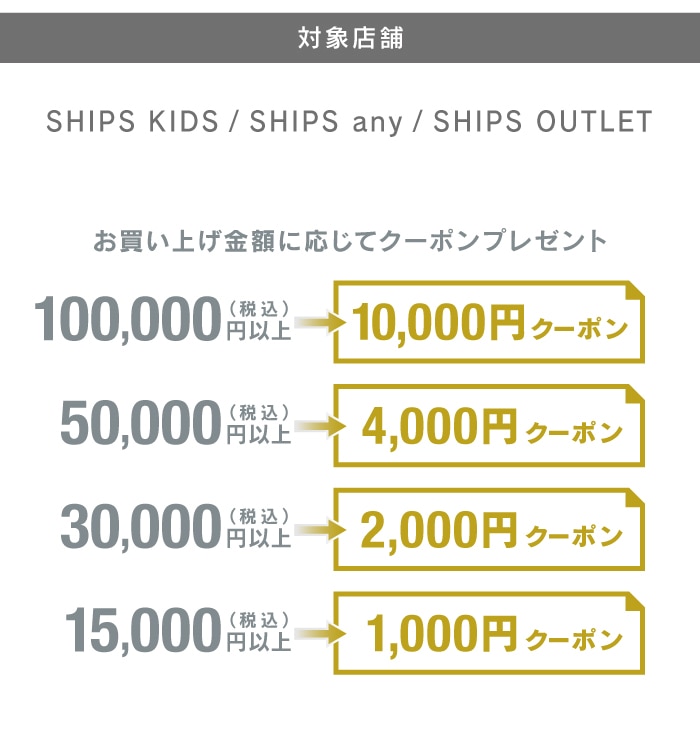 対象店舗

SHIPS KIDS / SHIPS any / SHIPS OUTLET

お買い上げ金額に応じてクーポンプレゼント

100,000(税込)円以上 → 10,000円クーポン

50,000(税込)円以上 → 4,000円クーポン

30,000(税込)円以上 → 2,000円クーポン

15,000(税込)円以上 → 1,000円クーポン