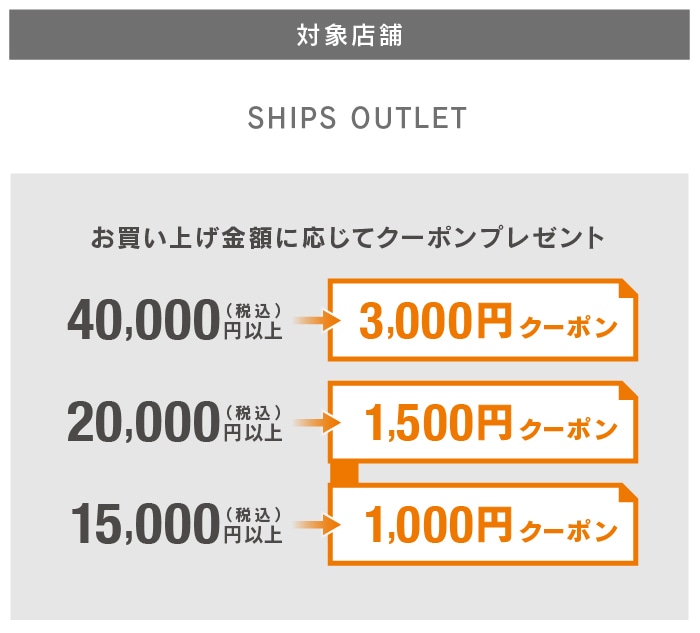 対象店舗

SHIPS OUTLET

お買い上げ金額に応じてクーポンプレゼント

40,000(税込)円以上 → 3,000円クーポン

20,000(税込)円以上 → 1,500円クーポン

15,000(税込)円以上 → 1,000円クーポン