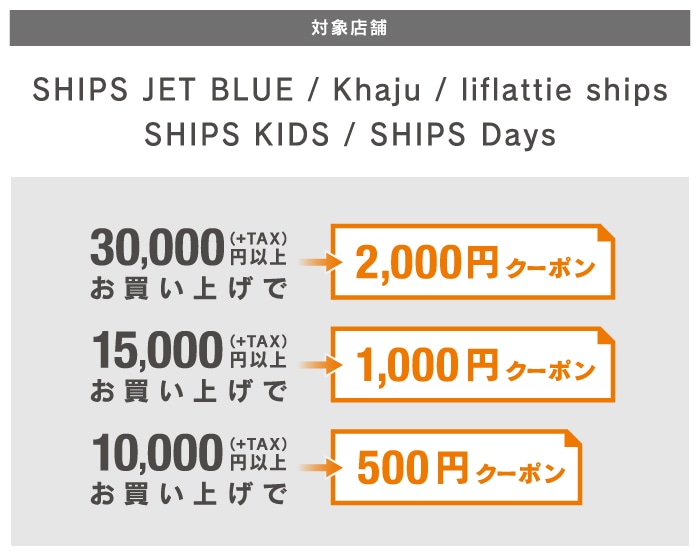 対象店舗

SHIPS JET BLUE / Khaju / liflattie ships
SHIPS KIDS / SHIPS Days

30,000(+TAX)円以上
お買い上げで

2,000円クーポン

15,000(+TAX)円以上
お買い上げで

1,000円クーポン

10,000(+TAX)円以上
お買い上げで

500円クーポン